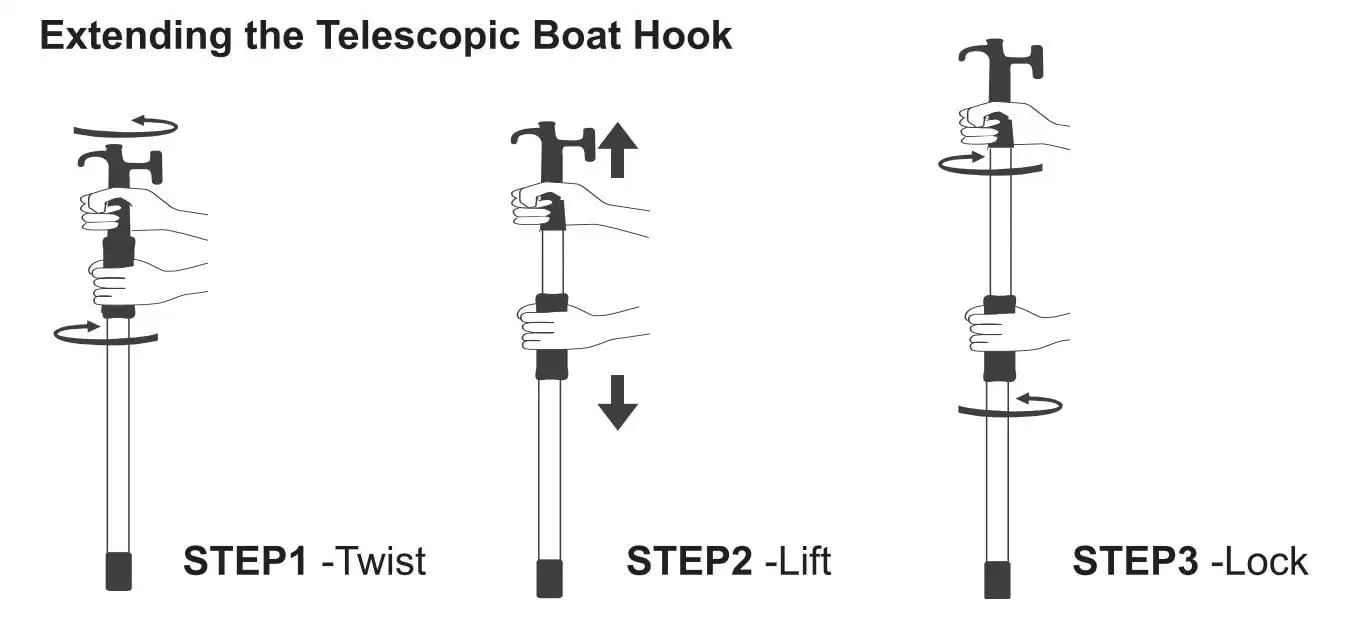 Extending the Telescopic Boat Hook

STEP1 -Twist

STEP2 -Lift

STEP3 -Lock