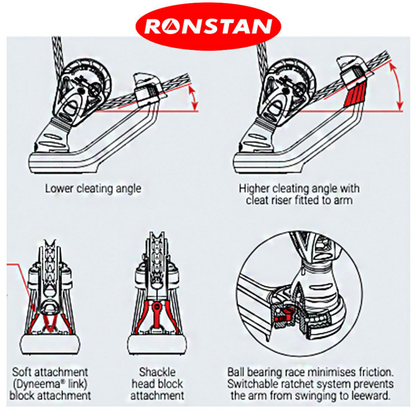 RONSTAN

Lower cleating angle

Higher cleating angle with cleat riser fitted to arm

Soft attachment (Dyneema® link) block attachment

Shackle head block attachment

Ball bearing race minimises friction. Switchable ratchet system prevents the arm from swinging to leeward.