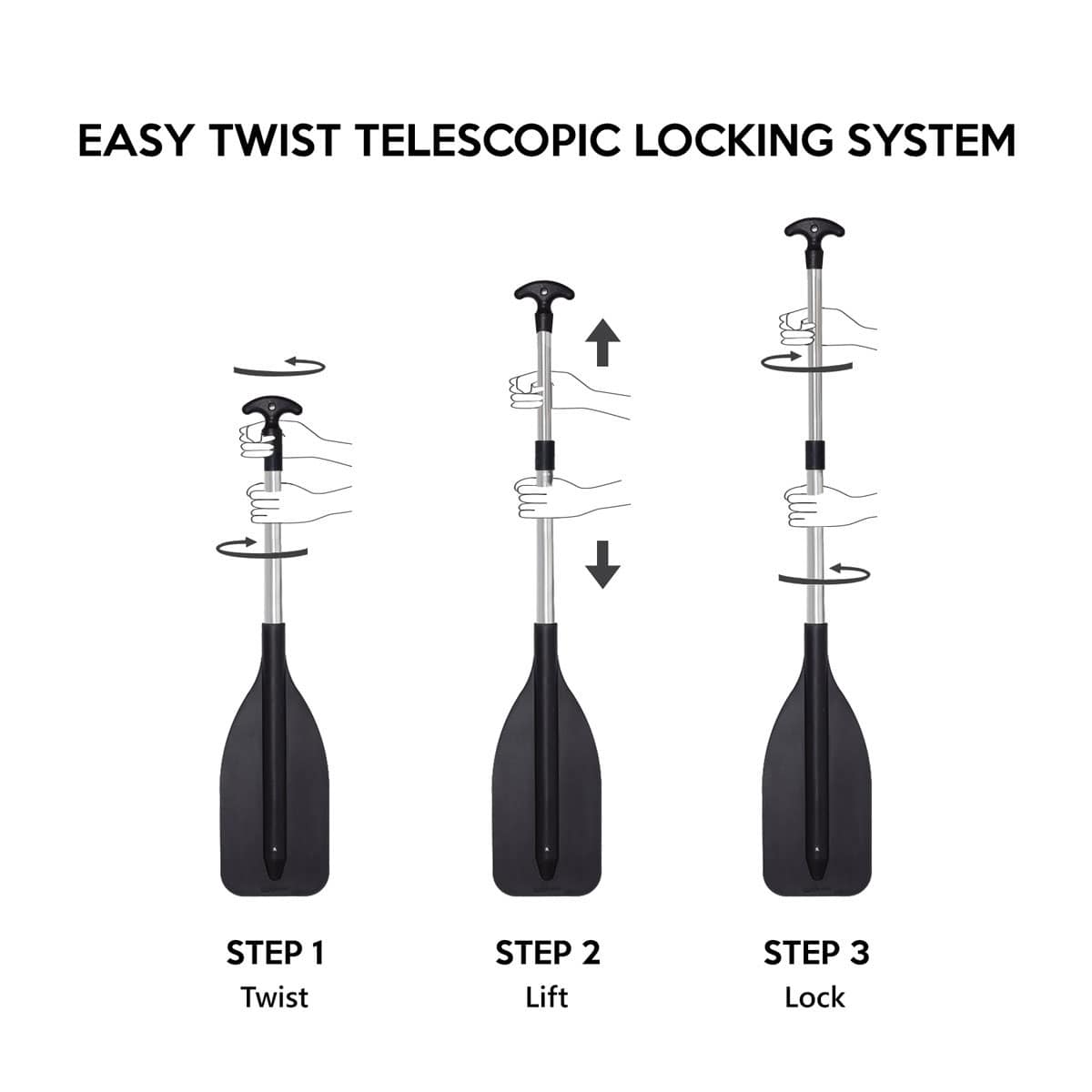 EASY TWIST TELESCOPIC LOCKING SYSTEM

STEP 1
Twist

STEP 2
Lift

STEP 3
Lock