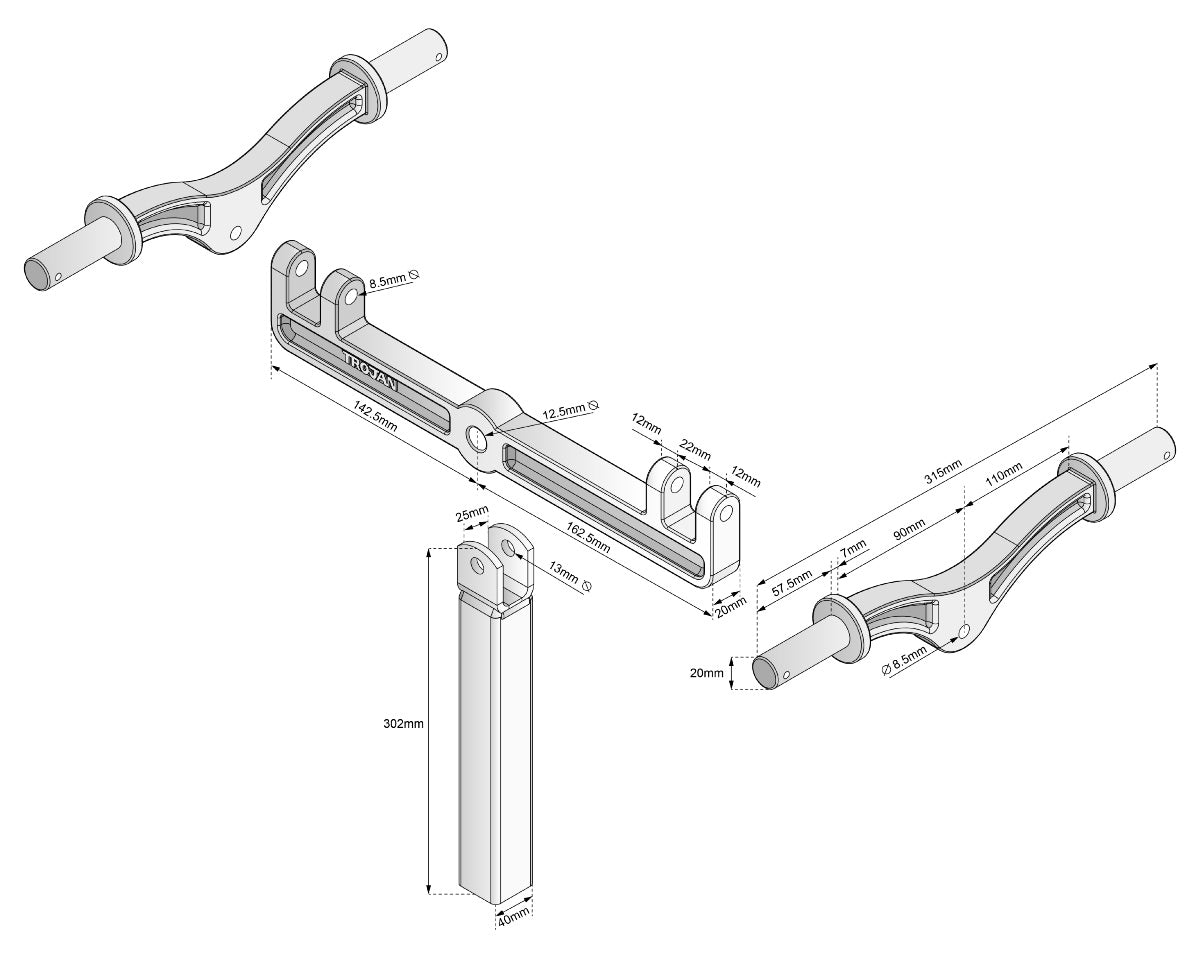 8.5mm ∅
TROJAN
142.5mm
12.5mm ∅
12mm
22mm
12mm
162.5mm
20mm
25mm
13mm ∅
302mm
40mm
315mm
110mm
90mm
7mm
57.5mm
20mm
∅ 8.5mm